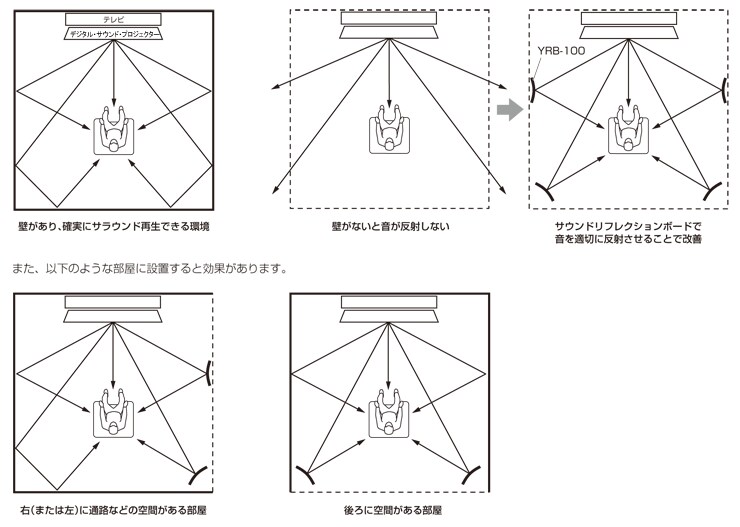 テレビ

デジタル・サウンド・プロジェクター

壁があり、確実にサラウンド再生できる環境

壁がないと音が反射しない

YRB-100

サウンドリフレクションボードで音を適切に反射させることで改善

また、以下のような部屋に設置すると効果があります。

右(または左)に通路などの空間がある部屋

後ろに空間がある部屋