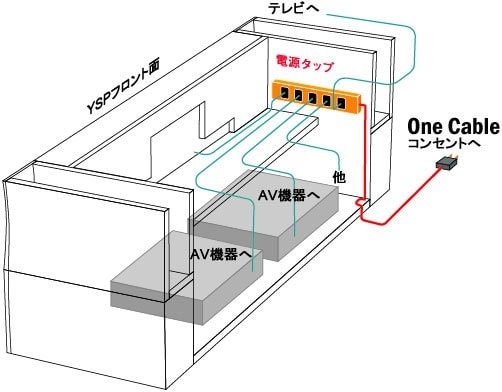 テレビへ

YSPフロント面

電源タップ

One Cable
コンセントへ

他

AV機器へ

AV機器へ