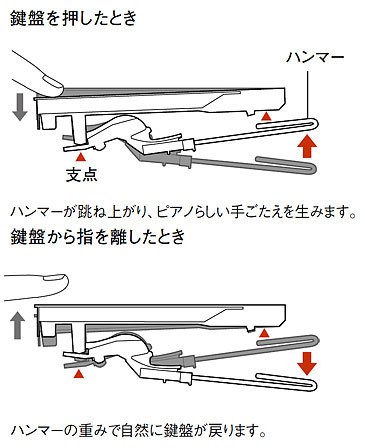 鍵盤を押したとき

ハンマー

支点

ハンマーが跳ね上がり、ピアノらしい手ごたえを生みます。

鍵盤から指を離したとき

ハンマーの重みで自然に鍵盤が戻ります。