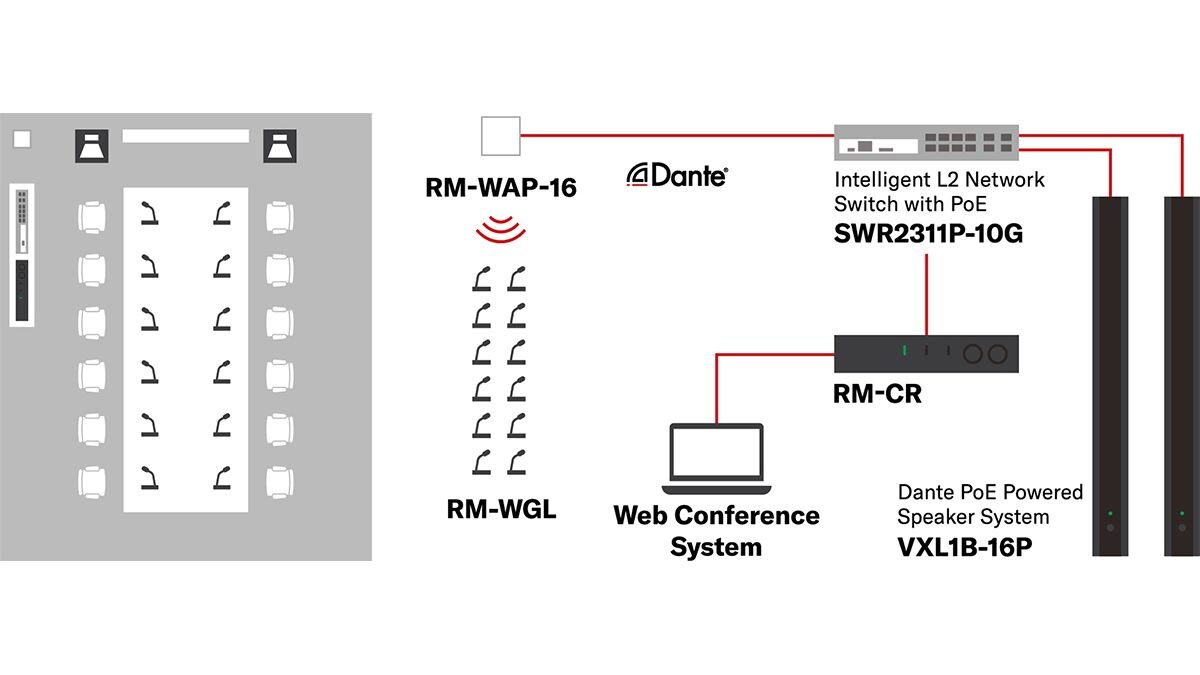 RM-WAP-16

Dante

Intelligent L2 Network Switch with PoE
SWR2311P-10G

RM-CR

RM-WGL

Web Conference System

Dante PoE Powered Speaker System
VXL1B-16P