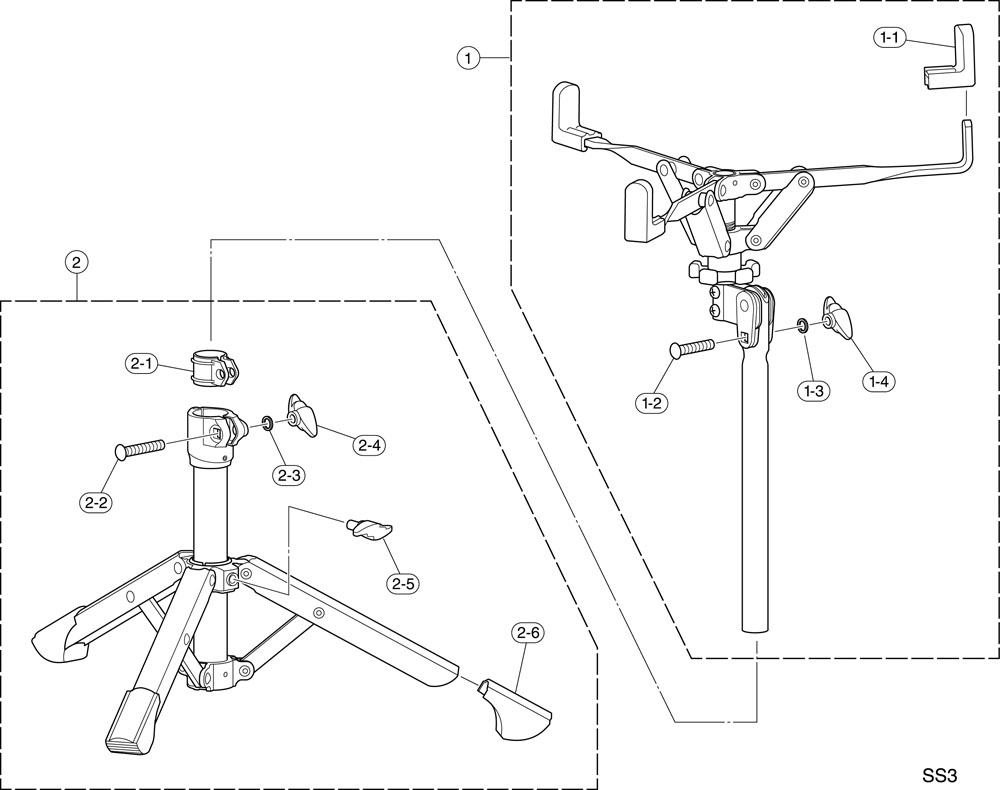 1
1-1
1-2
1-3
1-4
2
2-1
2-2
2-3
2-4
2-5
2-6
SS3