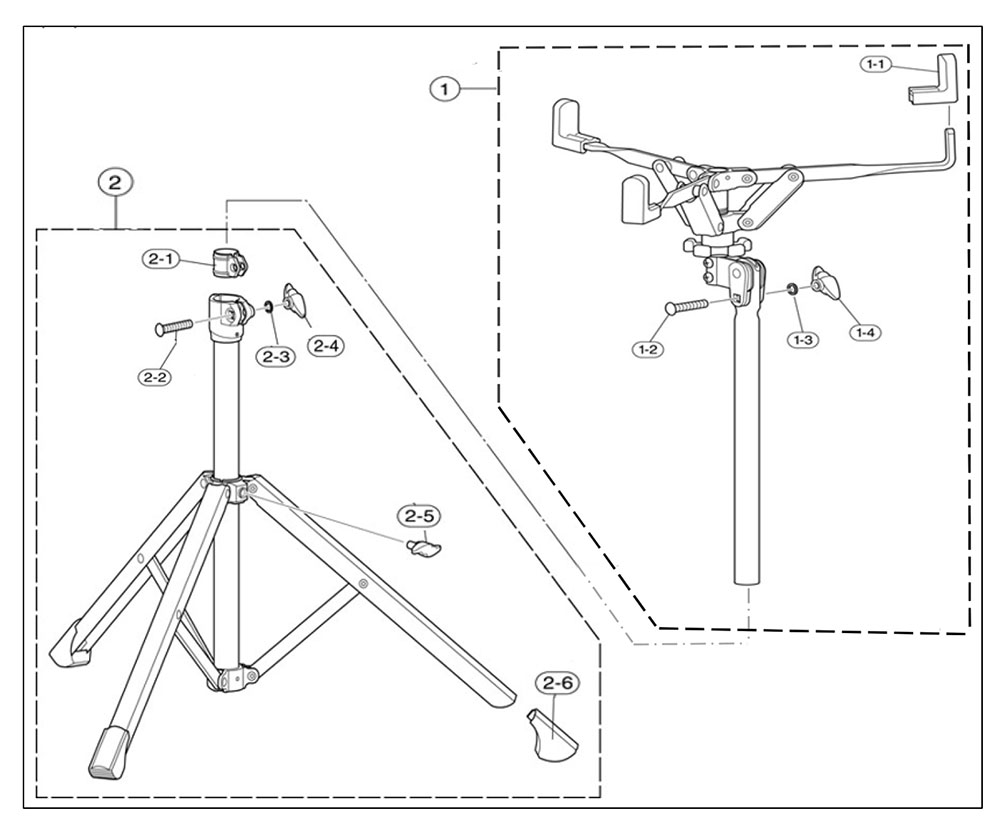 1
1-1
1-2
1-3
1-4
2
2-1
2-2
2-3
2-4
2-5
2-6