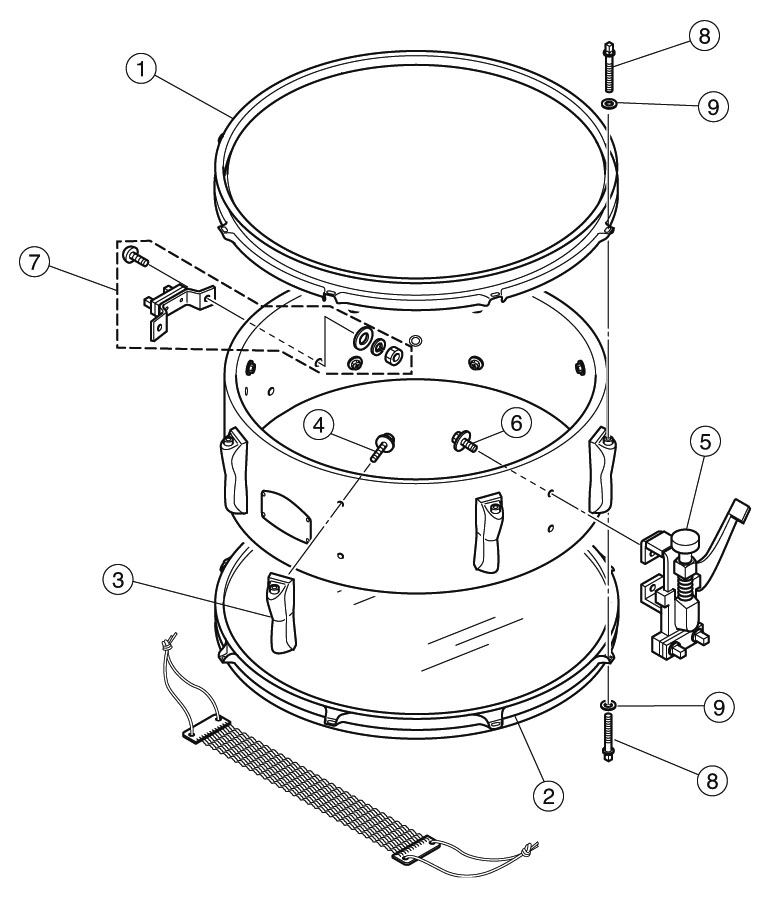 1
8
9
7
4
6
5
3
9
2
8