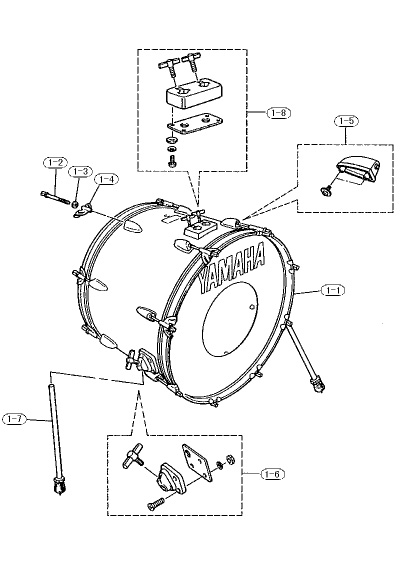 1-8
1-5
1-2
1-3
1-4
YAMAHA
1-1
1-7
1-6