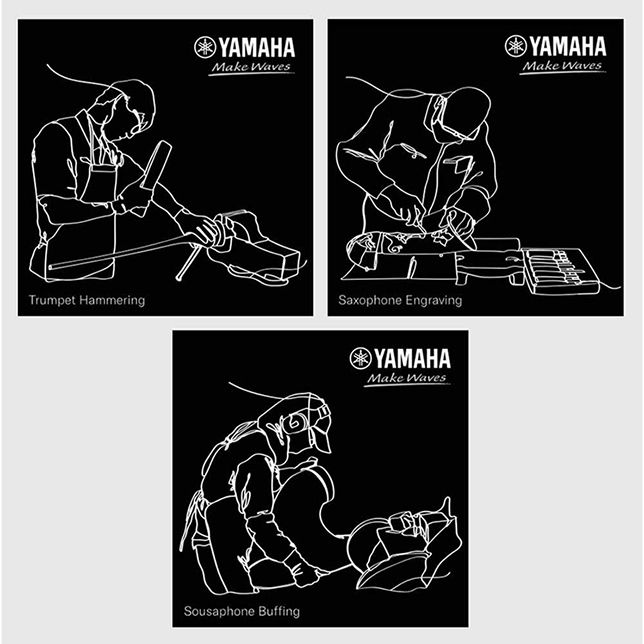 YAMAHA
Make Waves

Trumpet Hammering

YAMAHA
Make Waves

Saxophone Engraving

YAMAHA
Make Waves

Sousaphone Buffing